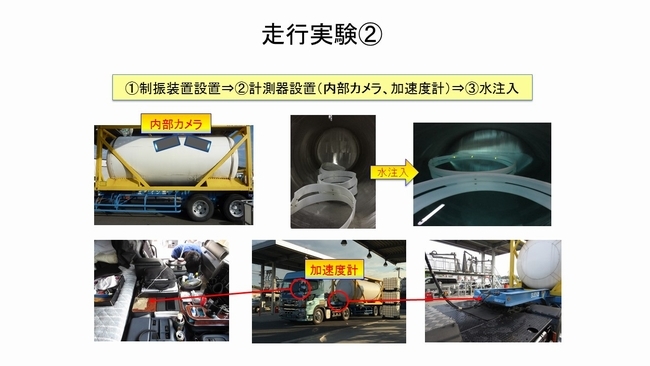 走行実験②

①制振装置設置⇒②計測器設置(内部カメラ、加速度計)⇒③水注入

内部カメラ

水注入

加速度計